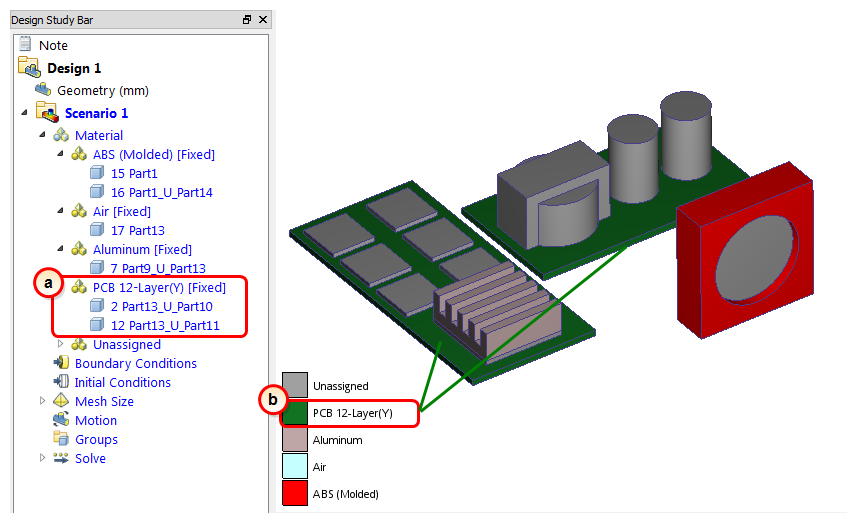 Design Study Bar

Note
Design 1
Geometry (mm)
Scenario 1
Material
ABS (Molded) [Fixed]
15 Part1
16 Part1_U_Part14
Air [Fixed]
17 Part13
Aluminum [Fixed]
7 Part9_U_Part13
a
PCB 12-Layer(Y) [Fixed]
2 Part13_U_Part10
12 Part13_U_Part11
Unassigned
Boundary Conditions
Initial Conditions
Mesh Size
Motion
Groups
Solve

Unassigned
b
PCB 12-Layer(Y)
Aluminum
Air
ABS (Molded)