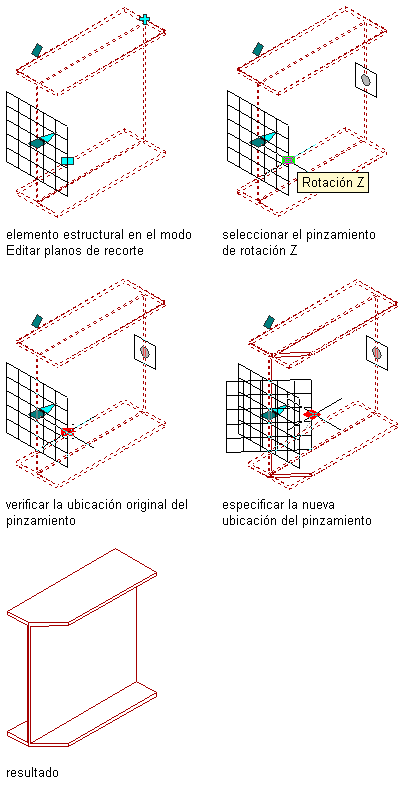 Rotación Z

elemento estructural en el modo Editar planos de recorte

seleccionar el pinzamiento de rotación Z

verificar la ubicación original del pinzamiento

especificar la nueva ubicación del pinzamiento

resultado