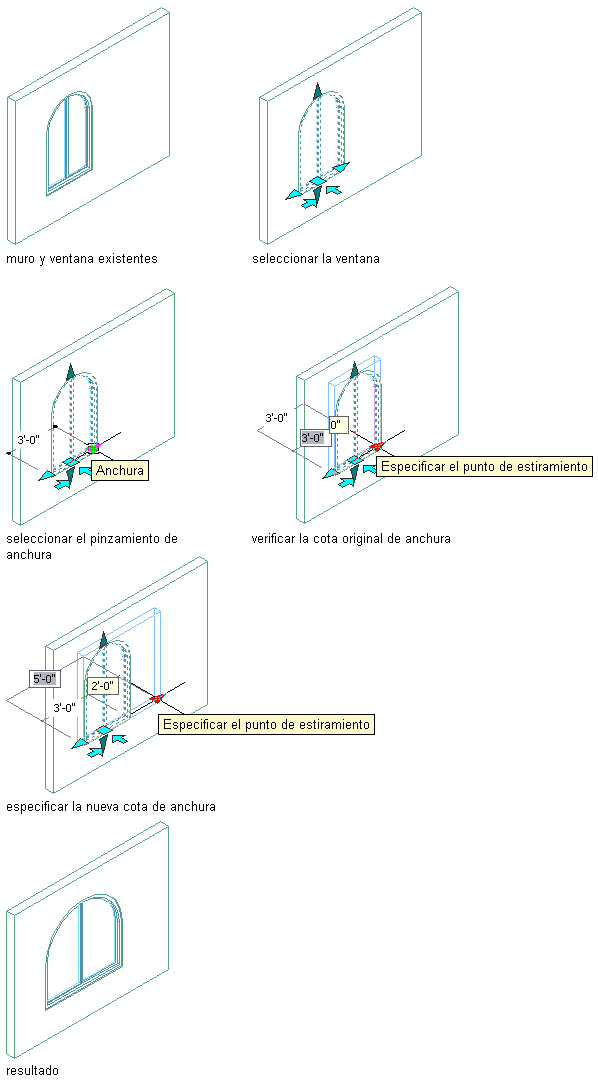 muro y ventana existentes

seleccionar la ventana

3'-0"

Anchura

seleccionar el pinzamiento de anchura

3'-0"

0"

3'-0"

Especificar el punto de estiramiento

verificar la cota original de anchura

5'-0"

2'-0"

3'-0"

Especificar el punto de estiramiento

especificar la nueva cota de anchura

resultado