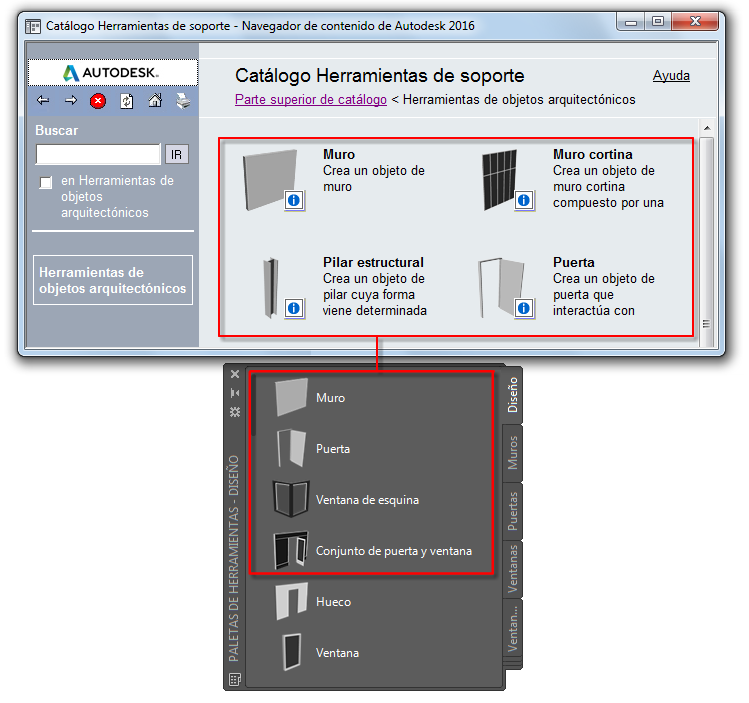 Catálogo Herramientas de soporte - Navegador de contenido de Autodesk 2016

AUTODESK.

Buscar

IR

en Herramientas de objetos arquitectónicos

Herramientas de objetos arquitectónicos

Catálogo Herramientas de soporte

Ayuda

Parte superior de catálogo < Herramientas de objetos arquitectónicos

Muro
Crea un objeto de muro

Muro cortina
Crea un objeto de muro cortina compuesto por una

Pilar estructural
Crea un objeto de pilar cuya forma viene determinada

Puerta
Crea un objeto de puerta que interactúa con

PALETAS DE HERRAMIENTAS - DISEÑO

Muro

Puerta

Ventana de esquina

Conjunto de puerta y ventana

Hueco

Ventana

Diseño

Muros

Puertas

Ventanas

Ventan...