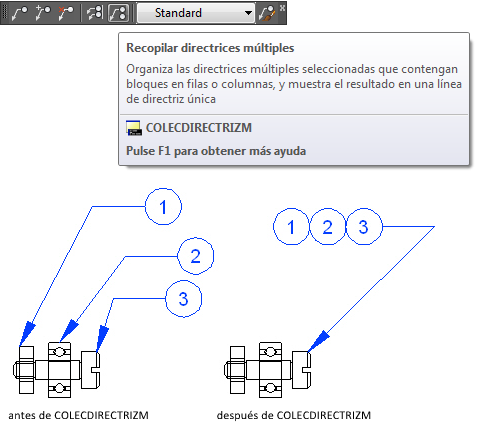 Standard

Recopilar directrices múltiples

Organiza las directrices múltiples seleccionadas que contengan bloques en filas o columnas, y muestra el resultado en una línea de directriz única

COLECDIRECTRIZM

Pulse F1 para obtener más ayuda

1

2

3

1 2 3

antes de COLECDIRECTRIZM

después de COLECDIRECTRIZM