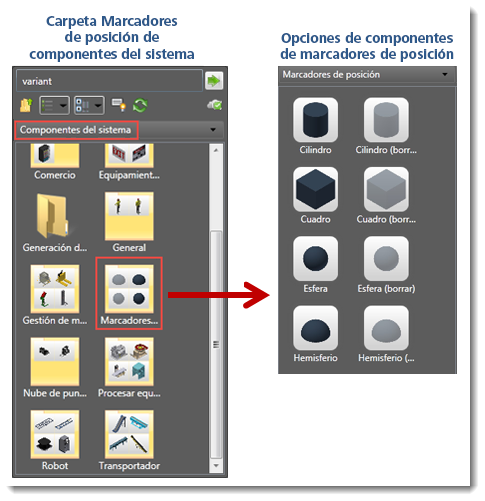 Carpeta Marcadores de posición de componentes del sistema

variant

Componentes del sistema

Comercio

Equipamient...

Generación d...

General

Gestión de m...

Marcadores...

Nube de pun...

Procesar equ...

Robot

Transportador

Opciones de componentes de marcadores de posición

Marcadores de posición

Cilindro

Cilindro (borr...

Cuadro

Cuadro (borr...

Esfera

Esfera (borrar)

Hemisferio

Hemisferio (...