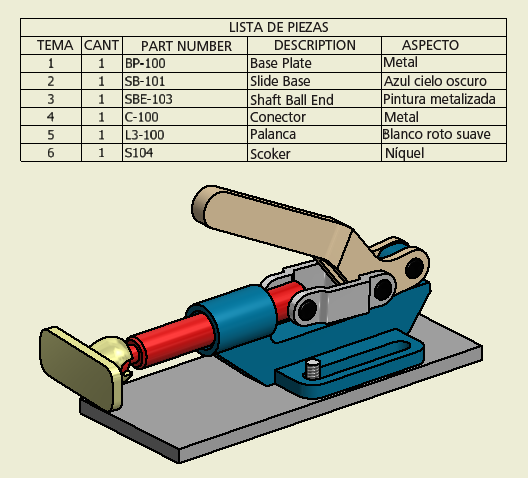 LISTA DE PIEZAS

| TEMA | CANT | PART NUMBER | DESCRIPTION | ASPECTO |
|---|---|---|---|---|
| 1 | 1 | BP-100 | Base Plate | Metal |
| 2 | 1 | SB-101 | Slide Base | Azul cielo oscuro |
| 3 | 1 | SBE-103 | Shaft Ball End | Pintura metalizada |
| 4 | 1 | C-100 | Conector | Metal |
| 5 | 1 | L3-100 | Palanca | Blanco roto suave |
| 6 | 1 | S104 | Scoker | Níquel |