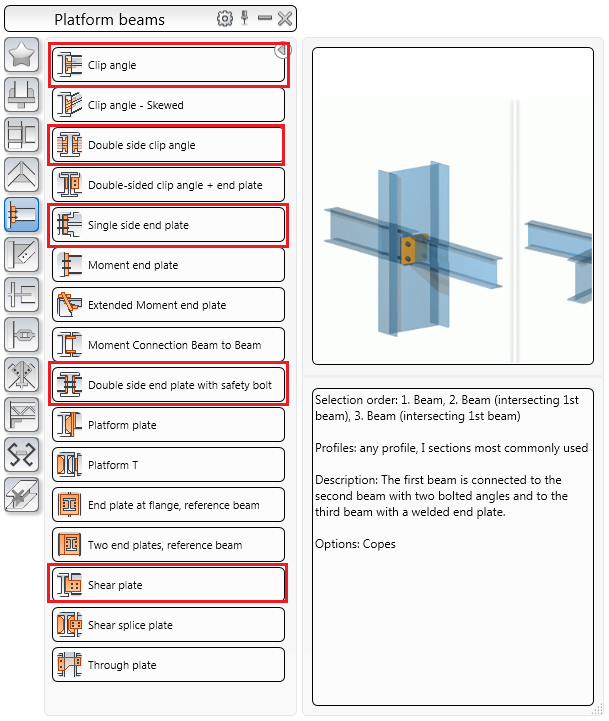 Platform beams

Clip angle

Clip angle - Skewed

Double side clip angle

Double-sided clip angle + end plate

Single side end plate

Moment end plate

Extended Moment end plate

Moment Connection Beam to Beam

Double side end plate with safety bolt

Platform plate

Platform T

End plate at flange, reference beam

Two end plates, reference beam

Shear plate

Shear splice plate

Through plate

Selection order: 1. Beam, 2. Beam (intersecting 1st beam), 3. Beam (intersecting 1st beam)

Profiles: any profile, I sections most commonly used

Description: The first beam is connected to the second beam with two bolted angles and to the third beam with a welded end plate.

Options: Copes