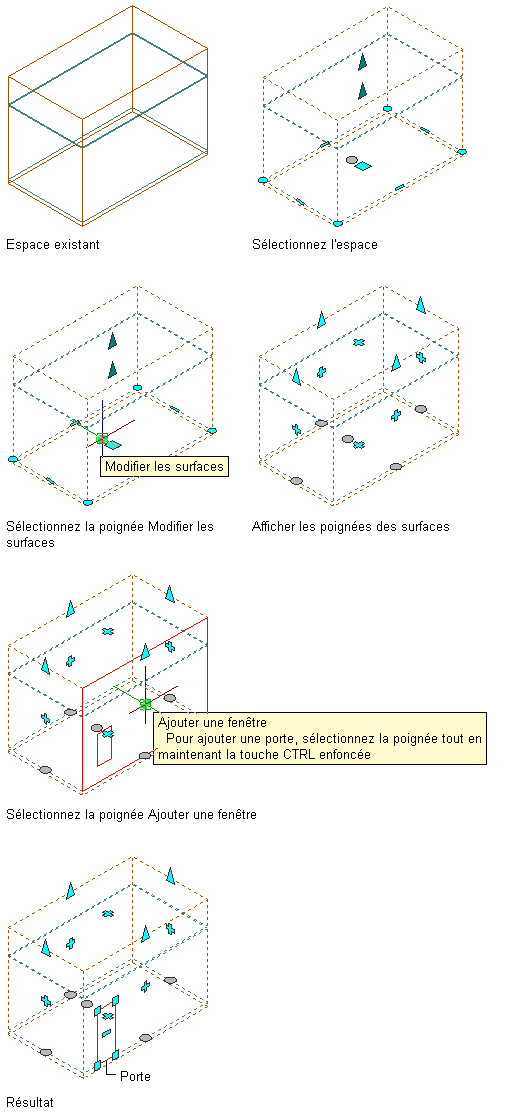 Espace existant

Sélectionnez l'espace

Modifier les surfaces

Sélectionnez la poignée Modifier les surfaces

Afficher les poignées des surfaces

Ajouter une fenêtre
Pour ajouter une porte, sélectionnez la poignée tout en maintenant la touche CTRL enfoncée

Sélectionnez la poignée Ajouter une fenêtre

Porte

Résultat