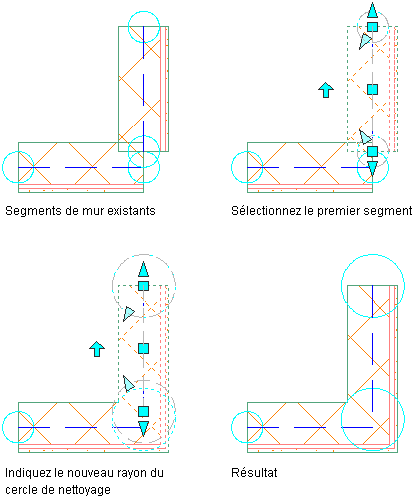 Segments de mur existants

Sélectionnez le premier segment

Indiquez le nouveau rayon du cercle de nettoyage

Résultat