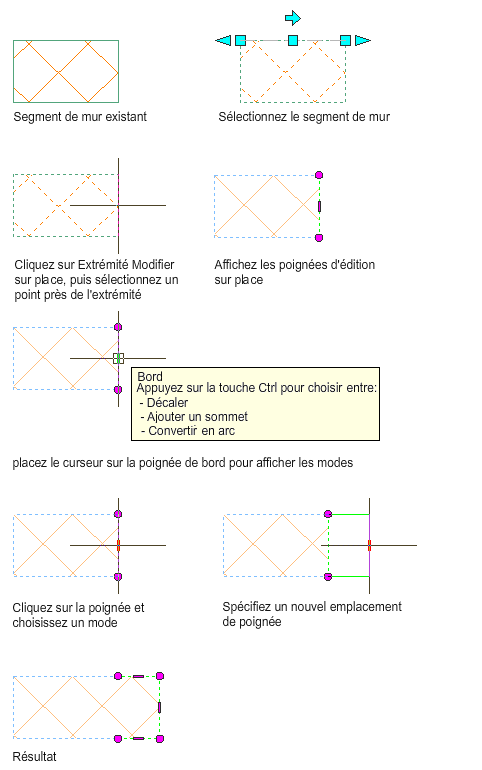 Segment de mur existant

Sélectionnez le segment de mur

Cliquez sur Extrémité Modifier sur place, puis sélectionnez un point près de l'extrémité

Affichez les poignées d'édition sur place

Bord
Appuyez sur la touche Ctrl pour choisir entre:
- Décaler
- Ajouter un sommet
- Convertir en arc

placez le curseur sur la poignée de bord pour afficher les modes

Cliquez sur la poignée et choisissez un mode

Spécifiez un nouvel emplacement de poignée

Résultat