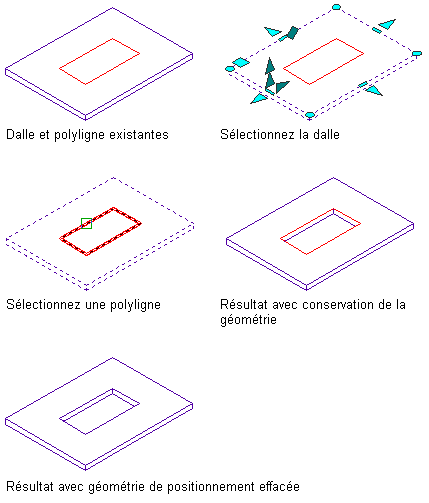 Dalle et polyligne existantes

Sélectionnez la dalle

Sélectionnez une polyligne

Résultat avec conservation de la géométrie

Résultat avec géométrie de positionnement effacée