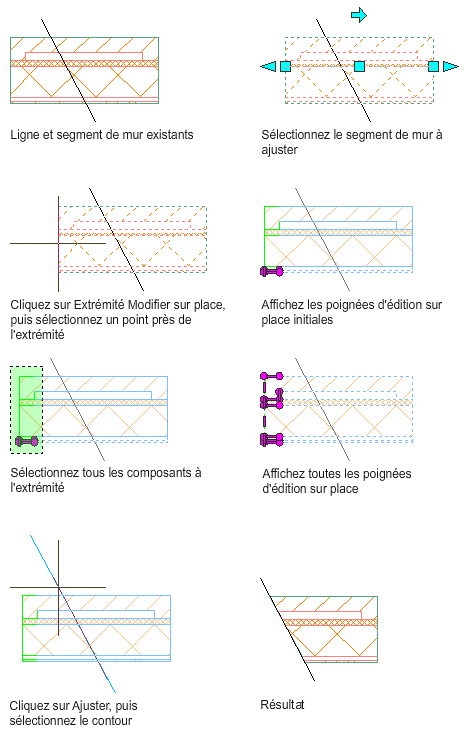 Ligne et segment de mur existants

Sélectionnez le segment de mur à ajuster

Cliquez sur Extrémité Modifier sur place, puis sélectionnez un point près de l'extrémité

Affichez les poignées d'édition sur place initiales

Sélectionnez tous les composants à l'extrémité

Affichez toutes les poignées d'édition sur place

Cliquez sur Ajuster, puis sélectionnez le contour

Résultat