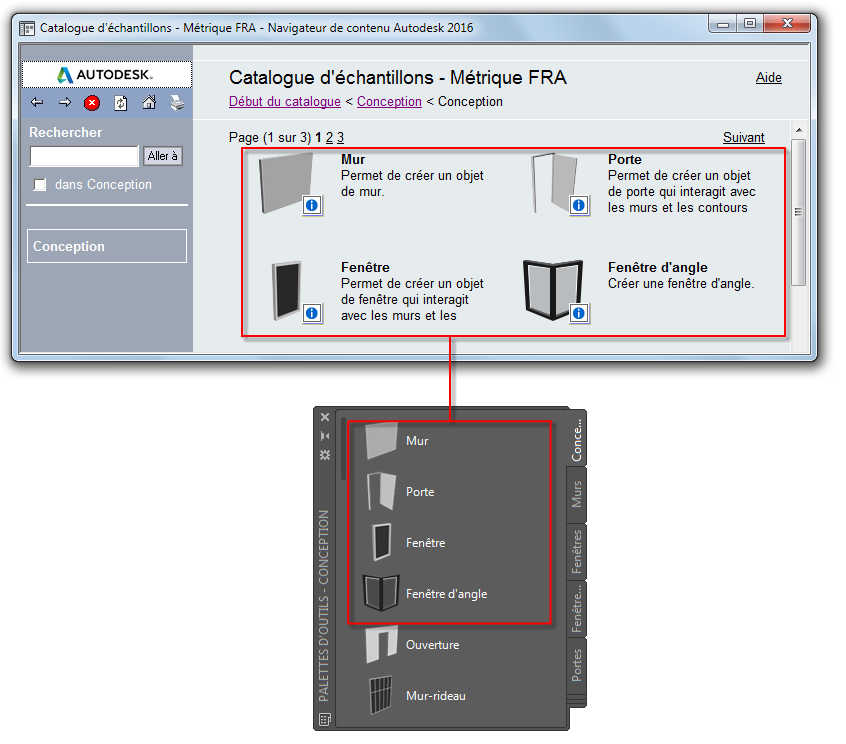 Catalogue d'échantillons - Métrique FRA - Navigateur de contenu Autodesk 2016

AUTODESK.

Rechercher

Aller à

dans Conception

Conception

Catalogue d'échantillons - Métrique FRA

Aide

Début du catalogue < Conception < Conception

Page (1 sur 3) 1 2 3

Suivant

Mur
Permet de créer un objet de mur.

Porte
Permet de créer un objet de porte qui interagit avec les murs et les contours

Fenêtre
Permet de créer un objet de fenêtre qui interagit avec les murs et les

Fenêtre d'angle
Créer une fenêtre d'angle.

PALETTES D'OUTILS - CONCEPTION

Mur

Porte

Fenêtre

Fenêtre d'angle

Ouverture

Mur-rideau

Conce...

Murs

Fenêtres

Fenêtre...

Portes