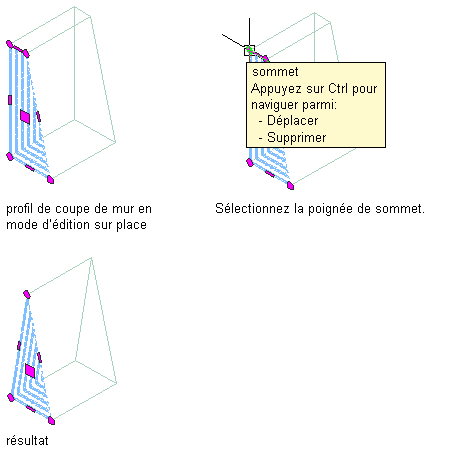 sommet
Appuyez sur Ctrl pour naviguer parmi:
- Déplacer
- Supprimer

profil de coupe de mur en mode d'édition sur place

Sélectionnez la poignée de sommet.

résultat