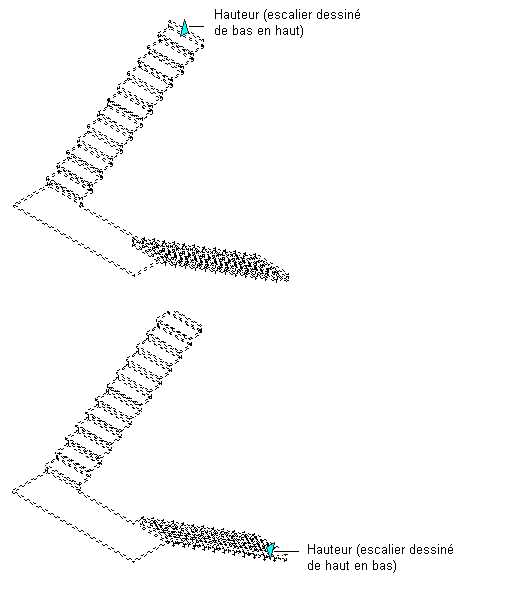 Hauteur (escalier dessiné de bas en haut)

Hauteur (escalier dessiné de haut en bas)