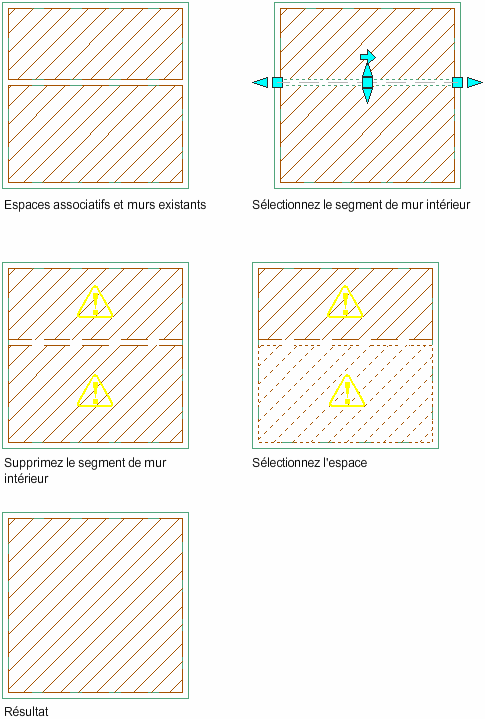 Espaces associatifs et murs existants

Sélectionnez le segment de mur intérieur

Supprimez le segment de mur intérieur

Sélectionnez l'espace

Résultat