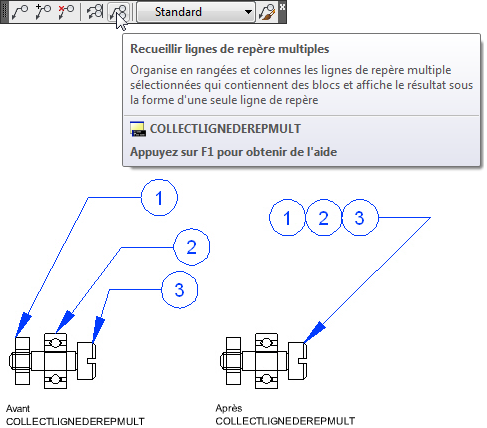 Standard

Recueillir lignes de repère multiples

Organise en rangées et colonnes les lignes de repère multiple sélectionnées qui contiennent des blocs et affiche le résultat sous la forme d'une seule ligne de repère

COLLECTLIGNEDEREPMULT

Appuyez sur F1 pour obtenir de l'aide

1

2

3

1 2 3

Avant
COLLECTLIGNEDEREPMULT

Après
COLLECTLIGNEDEREPMULT