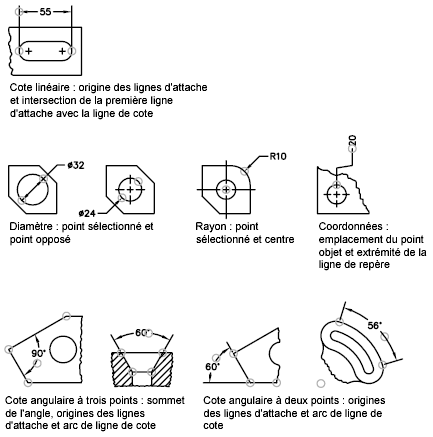 55

Cote linéaire : origine des lignes d'attache et intersection de la première ligne d'attache avec la ligne de cote

ø32

ø24

Diamètre : point sélectionné et point opposé

R10

Rayon : point sélectionné et centre

20

Coordonnées : emplacement du point objet et extrémité de la ligne de repère

90°

60°

Cote angulaire à trois points : sommet de l'angle, origines des lignes d'attache et arc de ligne de cote

60°

56°

Cote angulaire à deux points : origines des lignes d'attache et arc de ligne de cote