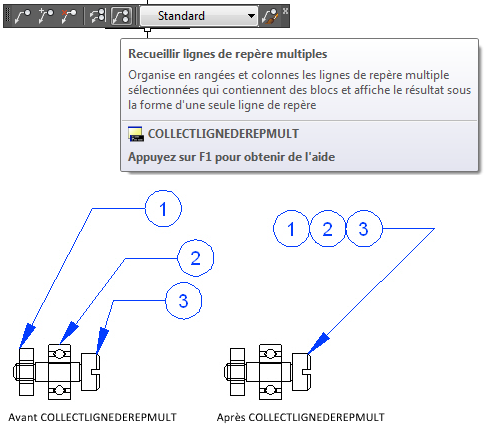 Standard

Recueillir lignes de repère multiples

Organise en rangées et colonnes les lignes de repère multiple sélectionnées qui contiennent des blocs et affiche le résultat sous la forme d'une seule ligne de repère

COLLECTLIGNEDEREPMULT

Appuyez sur F1 pour obtenir de l'aide

1

2

3

1 2 3

Avant COLLECTLIGNEDEREPMULT

Après COLLECTLIGNEDEREPMULT