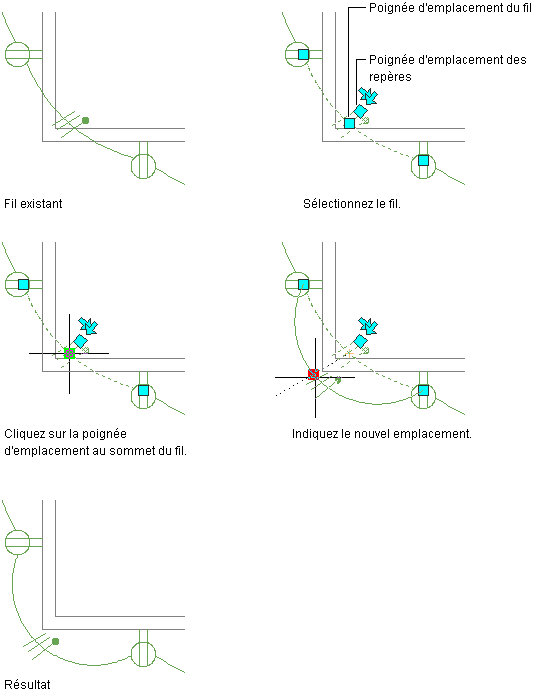 Fil existant

Poignée d'emplacement du fil

Poignée d'emplacement des repères

Sélectionnez le fil.

Cliquez sur la poignée d'emplacement au sommet du fil.

Indiquez le nouvel emplacement.

Résultat