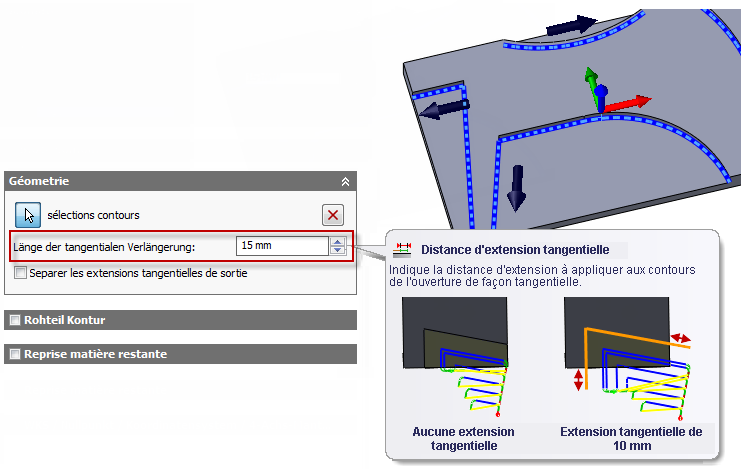 Géometrie

sélections contours

Länge der tangentialen Verlängerung: 15 mm

Separer les extensions tangentielles de sortie

Rohteil Kontur

Reprise matière restante

Distance d'extension tangentielle

Indique la distance d'extension à appliquer aux contours de l'ouverture de façon tangentielle.

Aucune extension tangentielle

Extension tangentielle de 10 mm