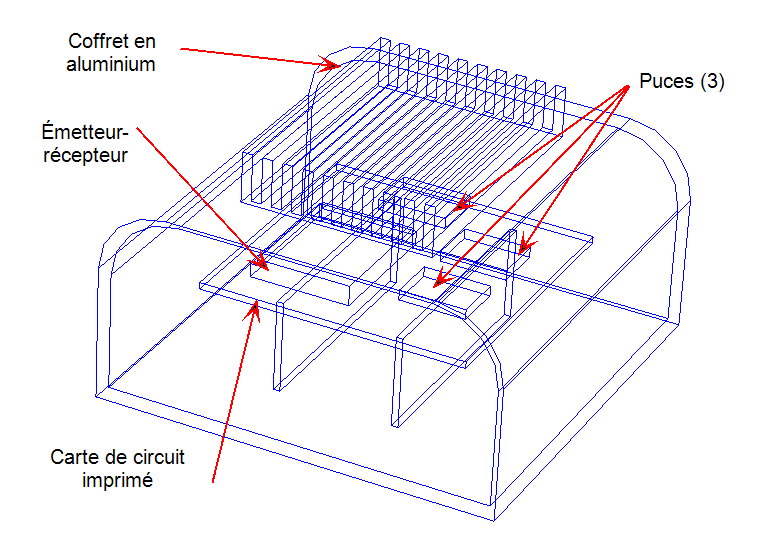 Coffret en aluminium

Puces (3)

Émetteur-récepteur

Carte de circuit imprimé