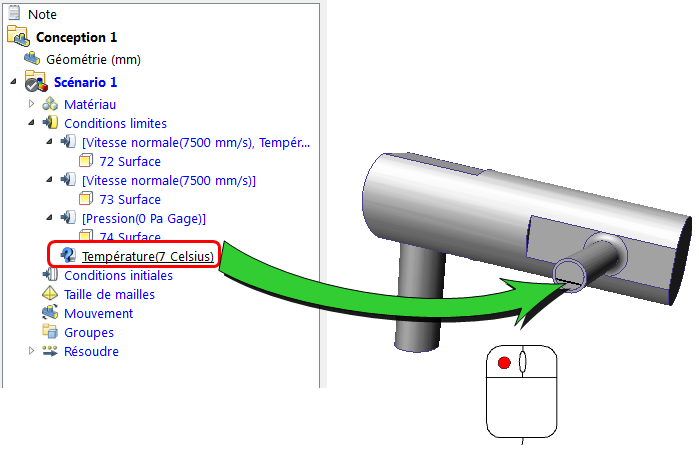 Note
Conception 1
Géométrie (mm)
Scénario 1
Matériau
Conditions limites
[Vitesse normale(7500 mm/s), Tempér...
72 Surface
[Vitesse normale(7500 mm/s)]
73 Surface
[Pression(0 Pa Gage)]
74 Surface
Température(7 Celsius)
Conditions initiales
Taille de mailles
Mouvement
Groupes
Résoudre