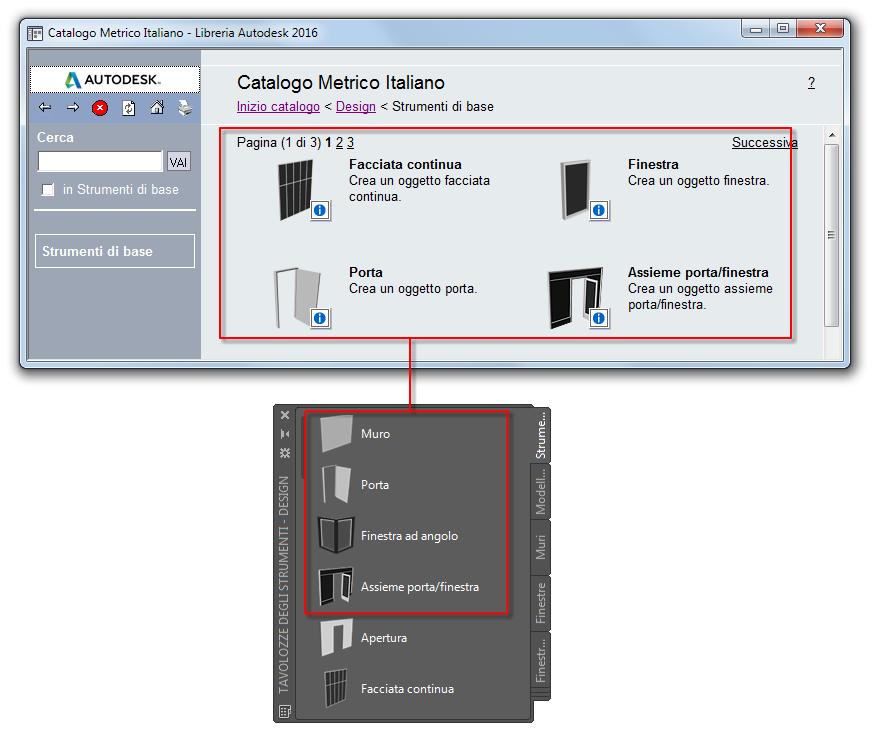 Catalogo Metrico Italiano - Libreria Autodesk 2016

AUTODESK.

Cerca

VAI

in Strumenti di base

Strumenti di base

Catalogo Metrico Italiano

?

Inizio catalogo < Design < Strumenti di base

Pagina (1 di 3) 1 2 3

Successiva

Facciata continua
Crea un oggetto facciata continua.

Finestra
Crea un oggetto finestra.

Porta
Crea un oggetto porta.

Assieme porta/finestra
Crea un oggetto assieme porta/finestra.

TAVOLOZZE DEGLI STRUMENTI - DESIGN

Muro

Porta

Finestra ad angolo

Assieme porta/finestra

Apertura

Facciata continua

Strume...

Modell...

Muri

Finestre

Finestr...