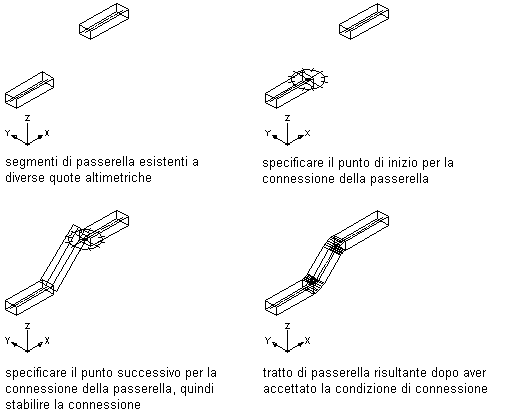 Z
Y
X

segmenti di passerella esistenti a diverse quote altimetriche

Z
Y
X

specificare il punto di inizio per la connessione della passerella

Z
Y
X

specificare il punto successivo per la connessione della passerella, quindi stabilire la connessione

Z
Y
X

tratto di passerella risultante dopo aver accettato la condizione di connessione