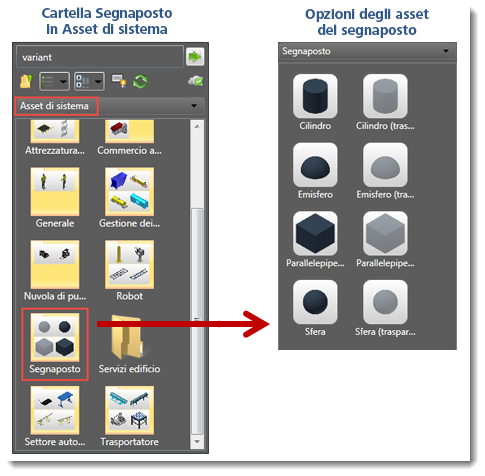 Cartella Segnaposto in Asset di sistema

variant

Asset di sistema

Attrezzatura...
Commercio a...
Generale
Gestione dei...
Nuvola di pu...
Robot
Segnaposto
Servizi edificio
Settore auto...
Trasportatore

Opzioni degli asset del segnaposto

Segnaposto

Cilindro
Cilindro (tras...
Emisfero
Emisfero (tra...
Parallelepipe...
Parallelepipe...
Sfera
Sfera (traspar...