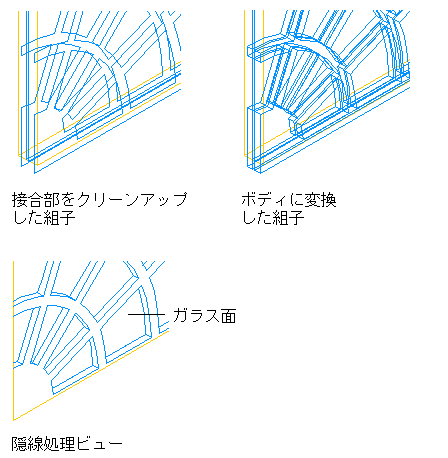 接合部をクリーンアップした組子

ボディに変換した組子

ガラス面

隠線処理ビュー