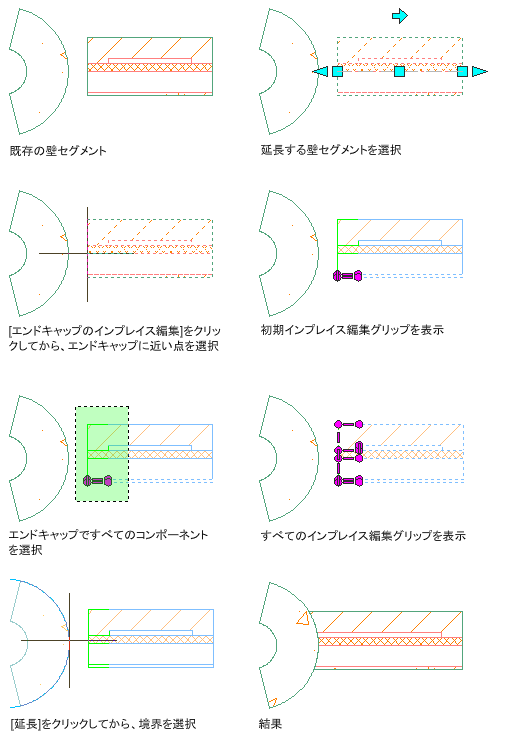 既存の壁セグメント

延長する壁セグメントを選択

[エンドキャップのインプレイス編集]をクリックしてから、エンドキャップに近い点を選択

初期インプレイス編集グリップを表示

エンドキャップですべてのコンポーネントを選択

すべてのインプレイス編集グリップを表示

[延長]をクリックしてから、境界を選択

結果