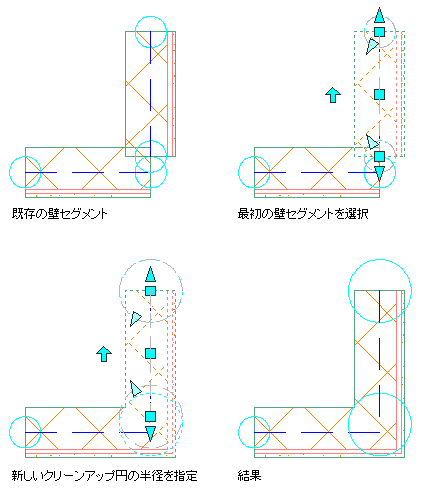 既存の壁セグメント

最初の壁セグメントを選択

新しいクリーンアップ円の半径を指定

結果