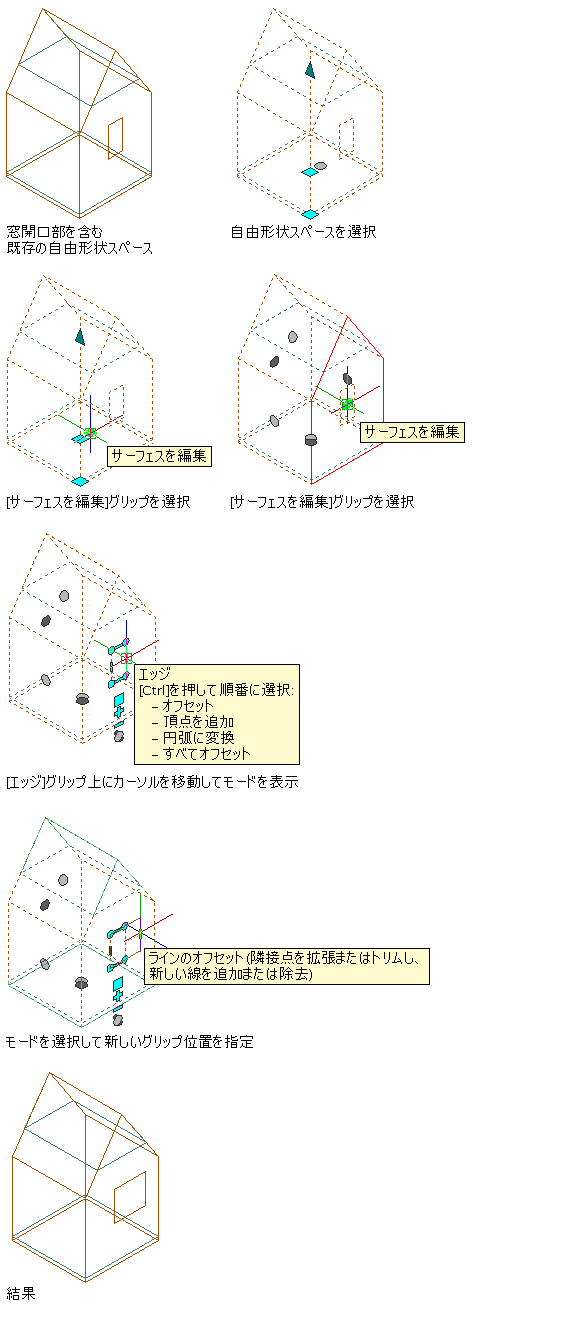 窓開口部を含む
既存の自由形状スペース

自由形状スペースを選択

サーフェスを編集

[サーフェスを編集]グリップを選択

サーフェスを編集

[サーフェスを編集]グリップを選択

エッジ
[Ctrl]を押して順番に選択:
– オフセット
– 頂点を追加
– 円弧に変換
– すべてオフセット

[エッジ]グリップ上にカーソルを移動してモードを表示

ラインのオフセット (隣接点を拡張またはトリムし、新しい線を追加または除去)

モードを選択して新しいグリップ位置を指定

結果