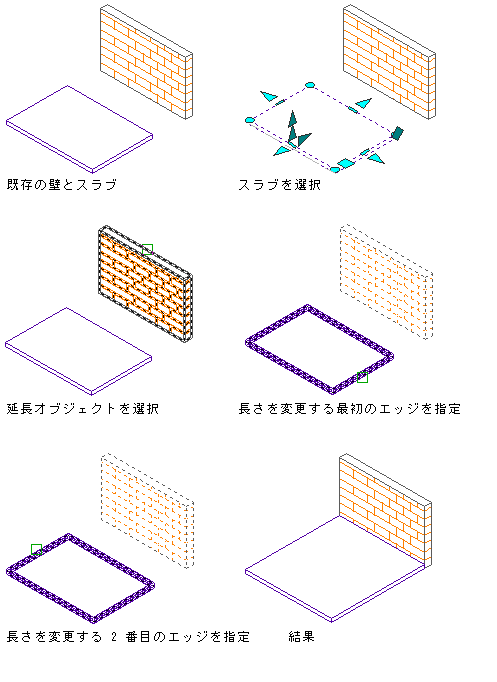 既存の壁とスラブ

スラブを選択

延長オブジェクトを選択

長さを変更する最初のエッジを指定

長さを変更する 2 番目のエッジを指定

結果