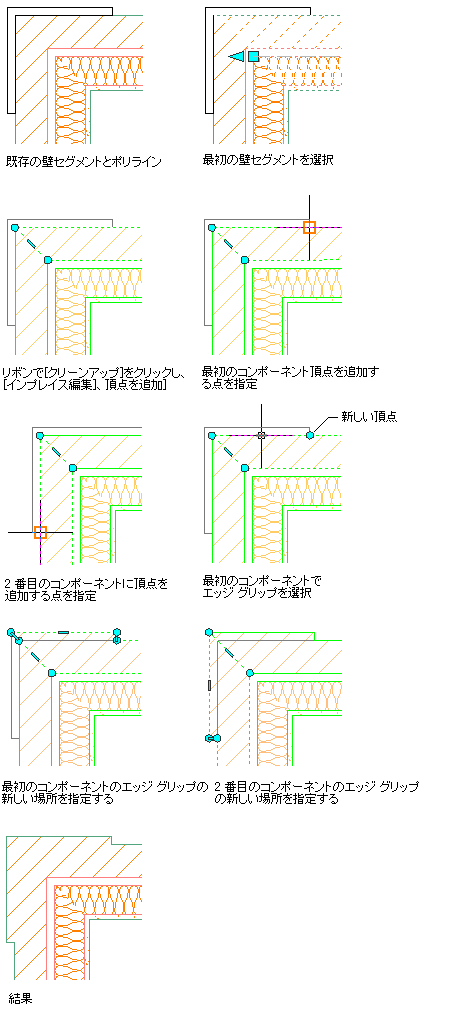 既存の壁セグメントとポリライン

最初の壁セグメントを選択

リボンで[クリーンアップ]をクリックし、[インプレイス編集]、頂点を追加]

最初のコンポーネント頂点を追加する点を指定

新しい頂点

2 番目のコンポーネントに頂点を追加する点を指定

最初のコンポーネントでエッジ グリップを選択

最初のコンポーネントのエッジ グリップの新しい場所を指定する

2 番目のコンポーネントのエッジ グリップの新しい場所を指定する

結果