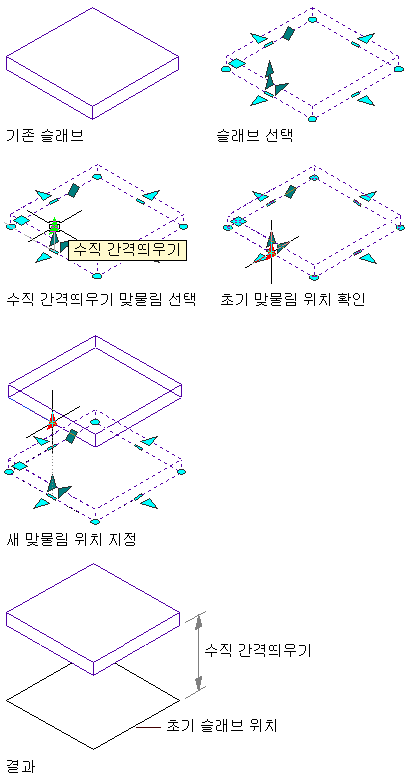 기존 슬래브

슬래브 선택

수직 간격띄우기

수직 간격띄우기 맞물림 선택

초기 맞물림 위치 확인

새 맞물림 위치 지정

수직 간격띄우기

초기 슬래브 위치

결과