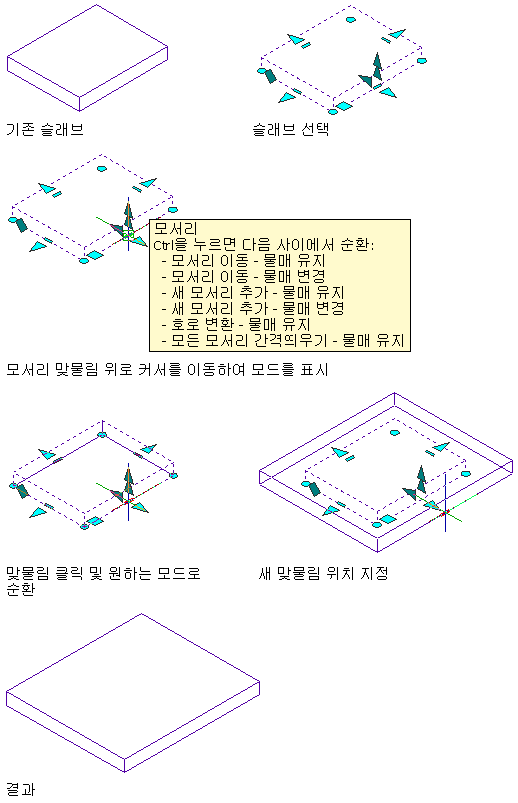 기존 슬래브

슬래브 선택

모서리
Ctrl을 누르면 다음 사이에서 순환:
- 모서리 이동 - 물매 유지
- 모서리 이동 - 물매 변경
- 새 모서리 추가 - 물매 유지
- 새 모서리 추가 - 물매 변경
- 호로 변환 - 물매 유지
- 모든 모서리 간격띄우기 - 물매 유지

모서리 맞물림 위로 커서를 이동하여 모드를 표시

맞물림 클릭 및 원하는 모드로 순환

새 맞물림 위치 지정

결과