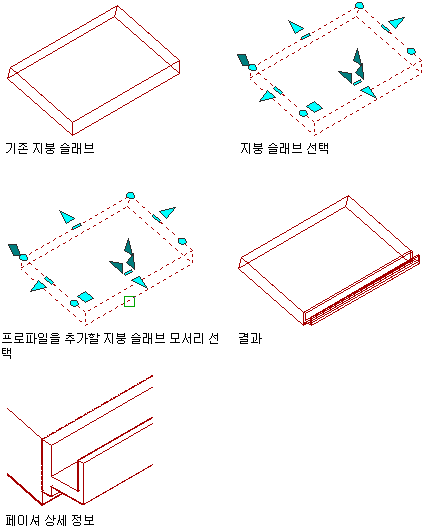 기존 지붕 슬래브

지붕 슬래브 선택

프로파일을 추가할 지붕 슬래브 모서리 선택

결과

페이셔 상세 정보