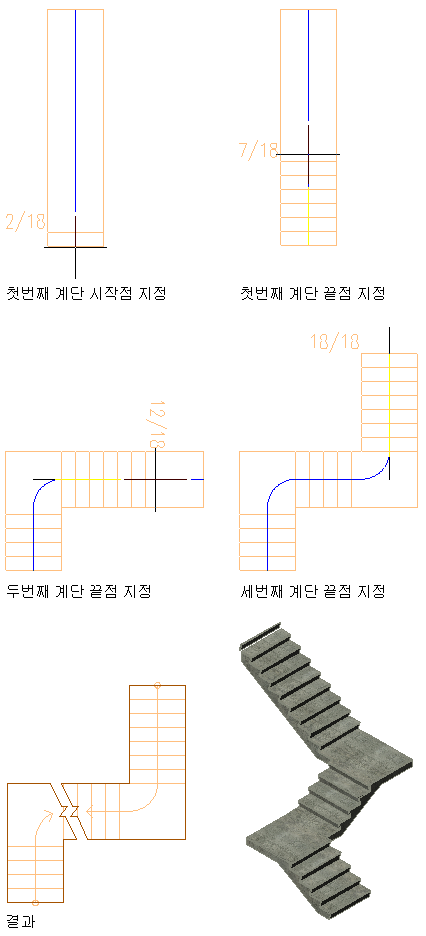 2/18

첫번째 계단 시작점 지정

7/18

첫번째 계단 끝점 지정

12/18

두번째 계단 끝점 지정

18/18

세번째 계단 끝점 지정

결과