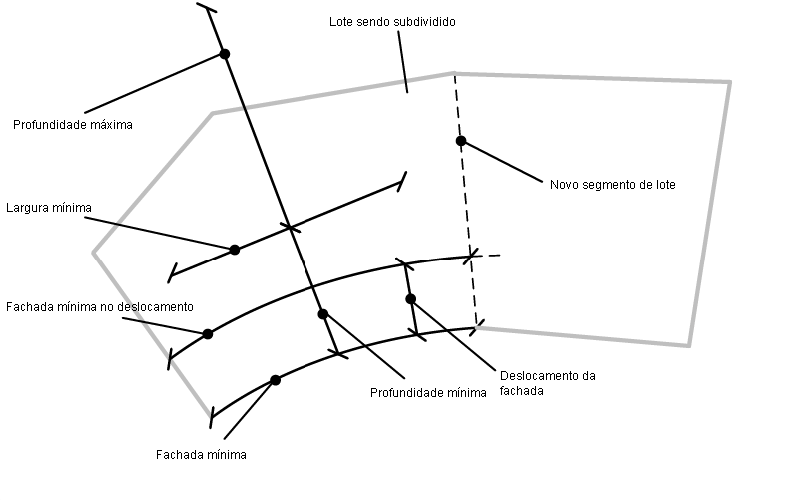 Lote sendo subdividido

Profundidade máxima

Novo segmento de lote

Largura mínima

Fachada mínima no deslocamento

Deslocamento da fachada

Profundidade mínima

Fachada mínima