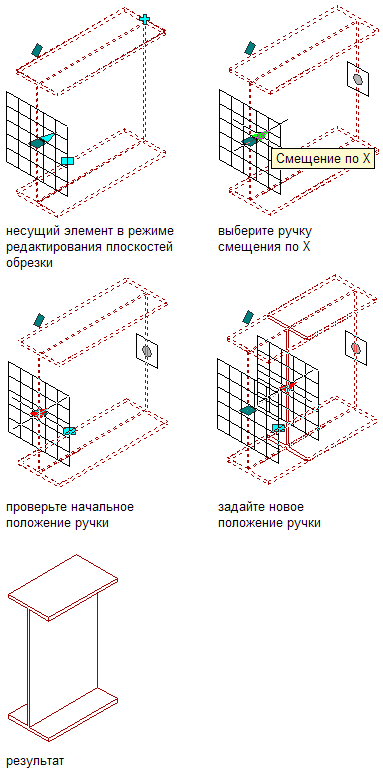 несущий элемент в режиме редактирования плоскостей обрезки

Смещение по X

выберите ручку смещения по X

проверьте начальное положение ручки

задайте новое положение ручки

результат