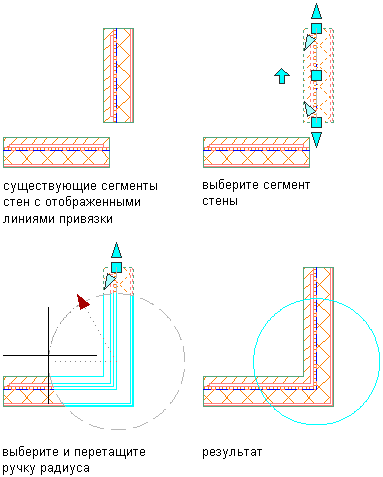 существующие сегменты стен с отображенными линиями привязки

выберите сегмент стены

выберите и перетащите ручку радиуса

результат