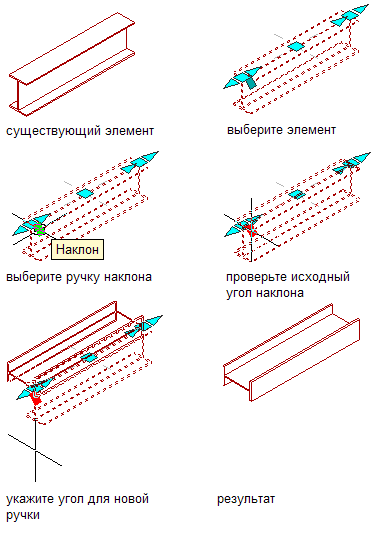 существующий элемент

выберите элемент

Наклон

выберите ручку наклона

проверьте исходный угол наклона

укажите угол для новой ручки

результат