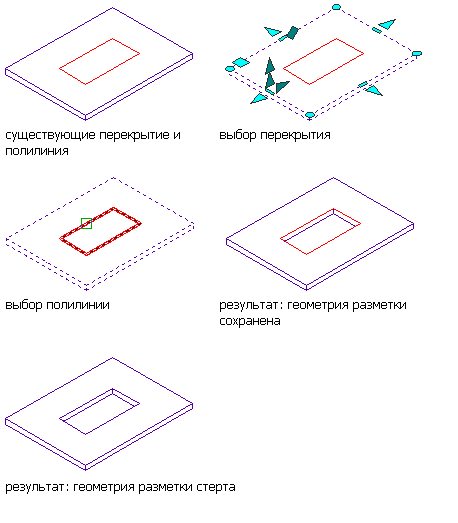 существующие перекрытие и полилиния

выбор перекрытия

выбор полилинии

результат: геометрия разметки сохранена

результат: геометрия разметки стерта