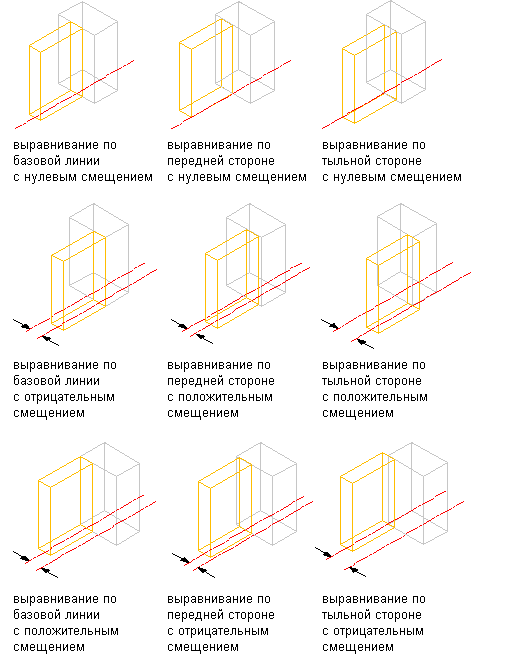 выравнивание по базовой линии с нулевым смещением

выравнивание по передней стороне с нулевым смещением

выравнивание по тыльной стороне с нулевым смещением

выравнивание по базовой линии с отрицательным смещением

выравнивание по передней стороне с положительным смещением

выравнивание по тыльной стороне с положительным смещением

выравнивание по базовой линии с положительным смещением

выравнивание по передней стороне с отрицательным смещением

выравнивание по тыльной стороне с отрицательным смещением