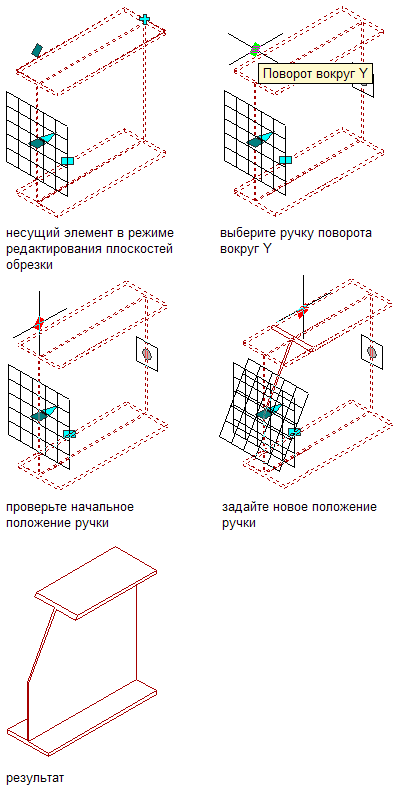 несущий элемент в режиме редактирования плоскостей обрезки

Поворот вокруг Y

выберите ручку поворота вокруг Y

проверьте начальное положение ручки

задайте новое положение ручки

результат