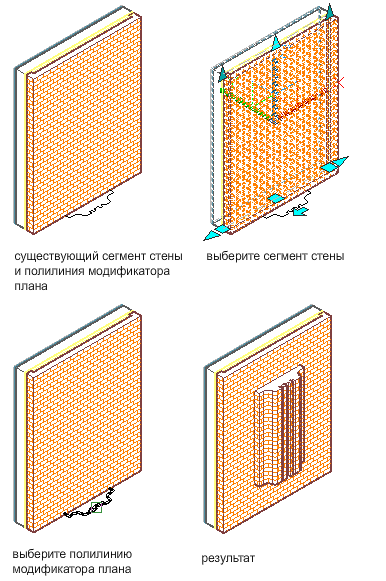 существующий сегмент стены и полилиния модификатора плана

выберите сегмент стены

выберите полилинию модификатора плана

результат