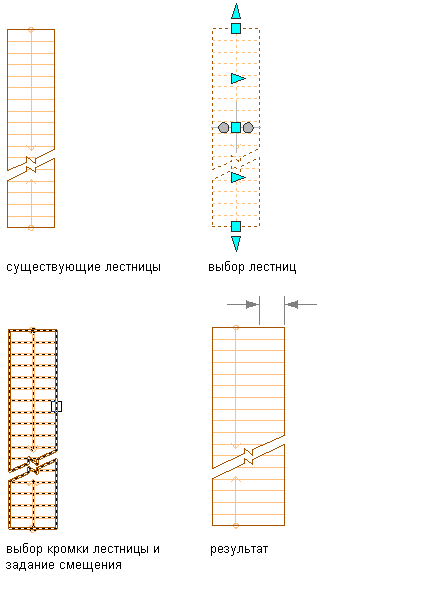 существующие лестницы

выбор лестниц

выбор кромки лестницы и задание смещения

результат