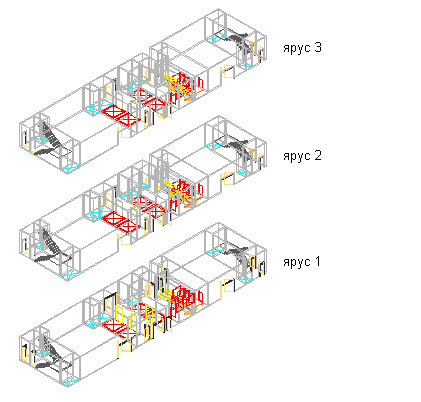 ярус 3

ярус 2

ярус 1