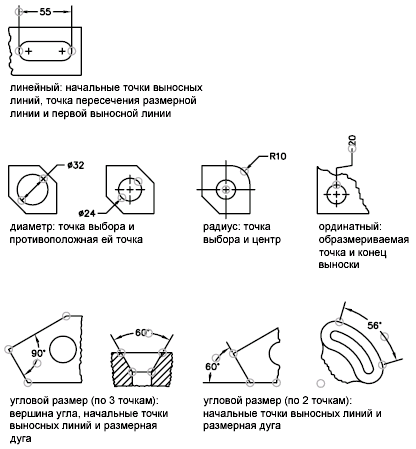 55

линейный: начальные точки выносных линий, точка пересечения размерной линии и первой выносной линии

ø32

ø24

R10

20

диаметр: точка выбора и противоположная ей точка

радиус: точка выбора и центр

ординатный: образмериваемая точка и конец выноски

90°

60°

60°

56°

угловой размер (по 3 точкам): вершина угла, начальные точки выносных линий и размерная дуга

угловой размер (по 2 точкам): начальные точки выносных линий и размерная дуга