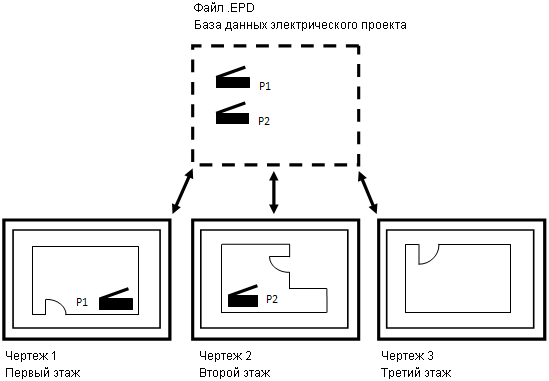 Файл .EPD
База данных электрического проекта

P1

P2

P1

P2

Чертеж 1
Первый этаж

Чертеж 2
Второй этаж

Чертеж 3
Третий этаж