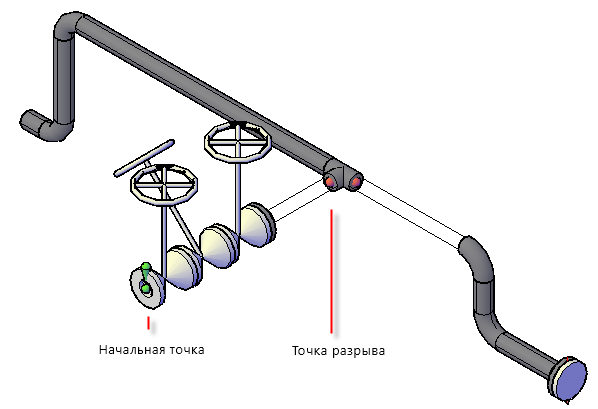 Начальная точка

Точка разрыва